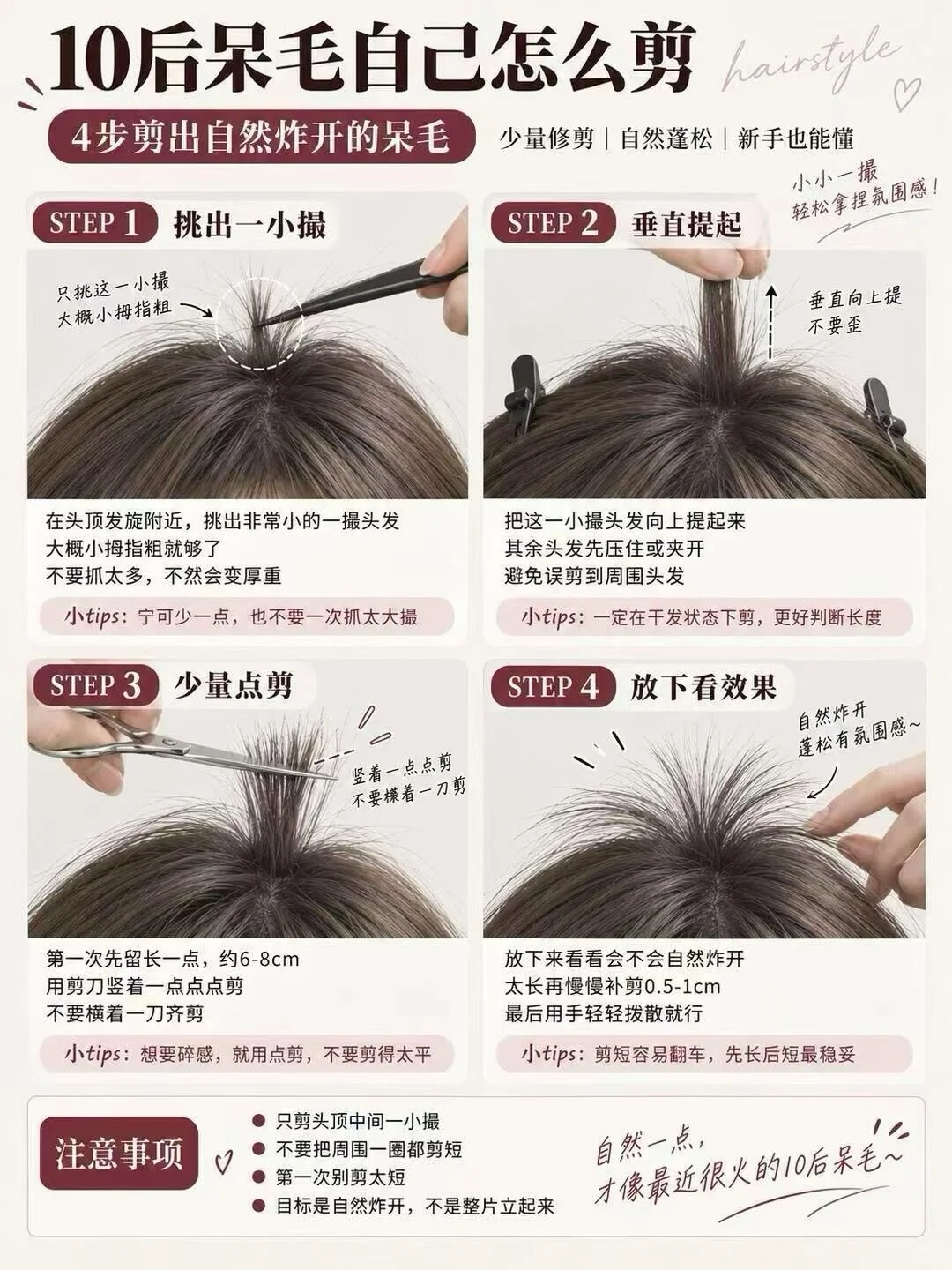 10后呆毛自己怎么剪

hairstyle

4步剪出自然炸开的呆毛

少量修剪 | 自然蓬松 | 新手也能懂

小小一撮
轻松拿捏氛围感!

STEP 1 挑出一小撮

只挑这一小撮
大概小拇指粗

在头顶发旋附近，挑出非常小的一撮头发
大概小拇指粗就够了
不要抓太多，不然会变厚重

小tips：宁可少一点，也不要一次抓太大撮

STEP 2 垂直提起

垂直向上提
不要歪

把这一小撮头发向上提起来
其余头发先压住或夹开
避免误剪到周围头发

小tips：一定在干发状态下剪，更好判断长度

STEP 3 少量点剪

竖着一点点剪
不要横着一刀剪

第一次先留长一点，约6-8cm
用剪刀竖着一点点点剪
不要横着一刀齐剪

小tips：想要碎感，就用点剪，不要剪得太平

STEP 4 放下看效果

自然炸开
蓬松有氛围感~

放下来看看会不会自然炸开
太长再慢慢补剪0.5-1cm
最后用手轻轻拨散就行

小tips：剪短容易翻车，先长后短最稳妥

注意事项

只剪头顶中间一小撮
不要把周围一圈都剪短
第一次别剪太短
目标是自然炸开，不是整片立起来

自然一点，
才像最近很火的10后呆毛~